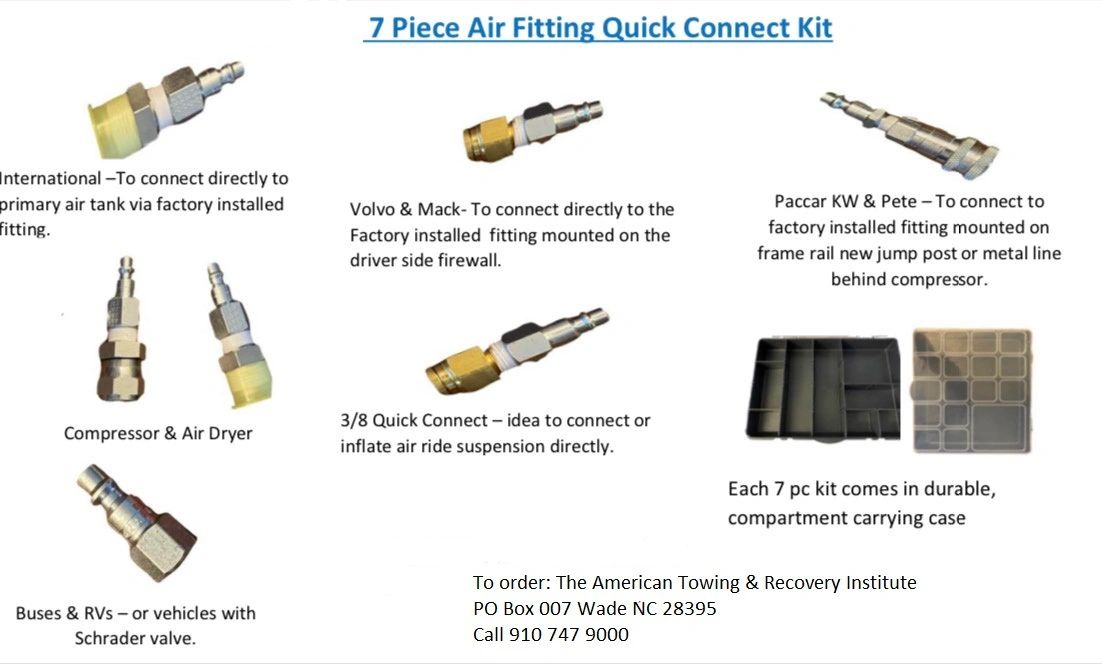 7 Piece Air Fitting Quick Connect Kit

International –To connect directly to primary air tank via factory installed fitting.

Compressor & Air Dryer

Buses & RVs – or vehicles with Schrader valve.

Volvo & Mack- To connect directly to the Factory installed fitting mounted on the driver side firewall.

3/8 Quick Connect – idea to connect or inflate air ride suspension directly.

Paccar KW & Pete – To connect to factory installed fitting mounted on frame rail new jump post or metal line behind compressor.

Each 7 pc kit comes in durable, compartment carrying case

To order: The American Towing & Recovery Institute
PO Box 007 Wade NC 28395
Call 910 747 9000